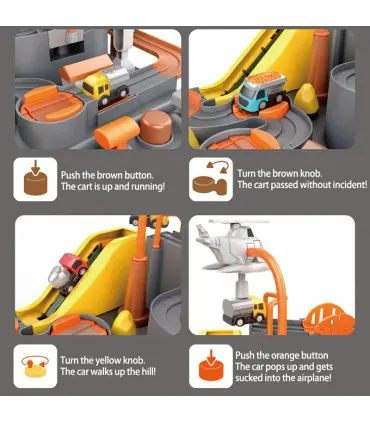 Push the brown button.
The cart is up and running!

Turn the brown knob.
The cart passed without incident!

Turn the yellow knob.
The car walks up the hill!

Push the orange button
The car pops up and gets sucked into the airplane!