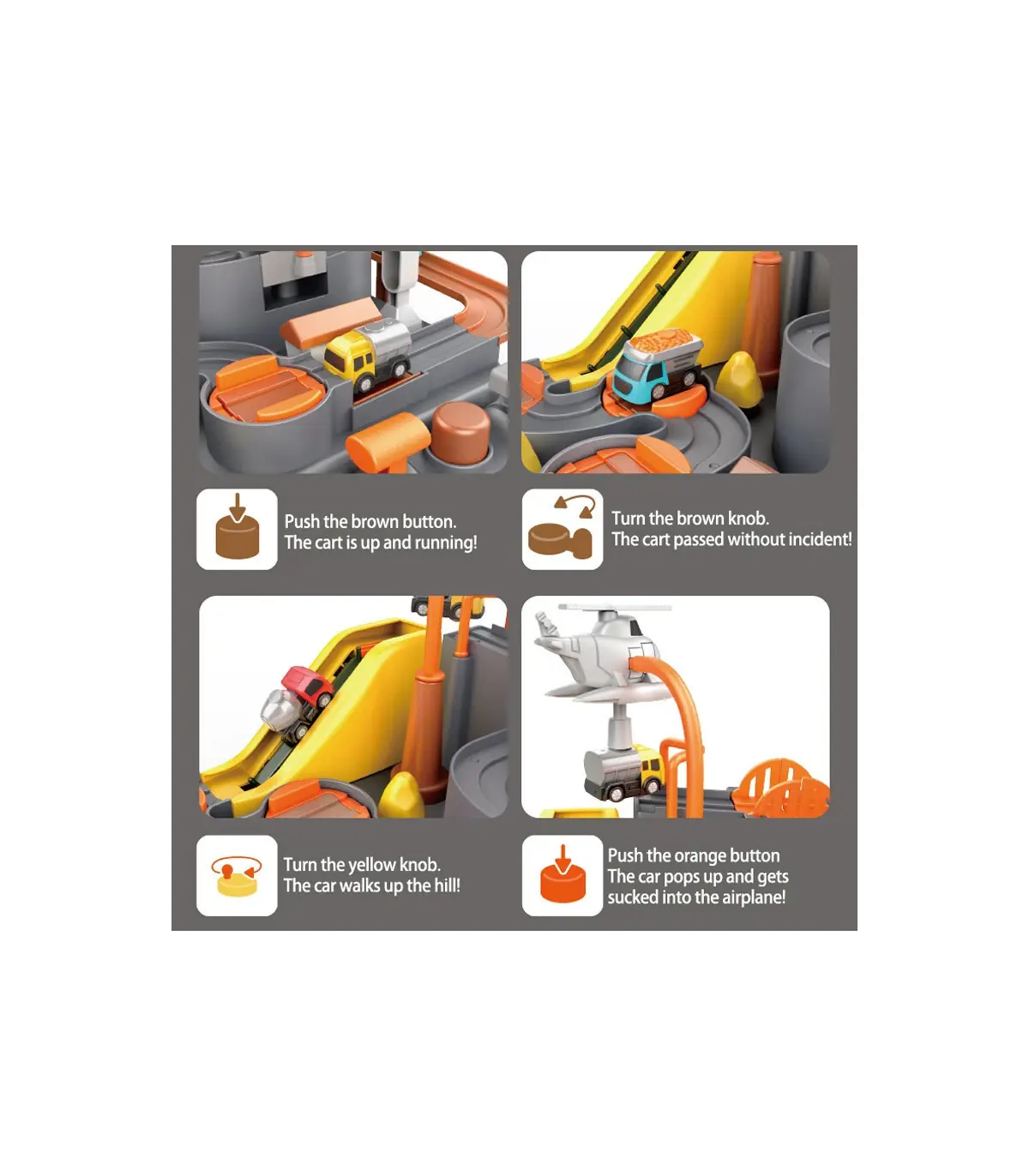 Push the brown button.
The cart is up and running!

Turn the brown knob.
The cart passed without incident!

Turn the yellow knob.
The car walks up the hill!

Push the orange button
The car pops up and gets sucked into the airplane!