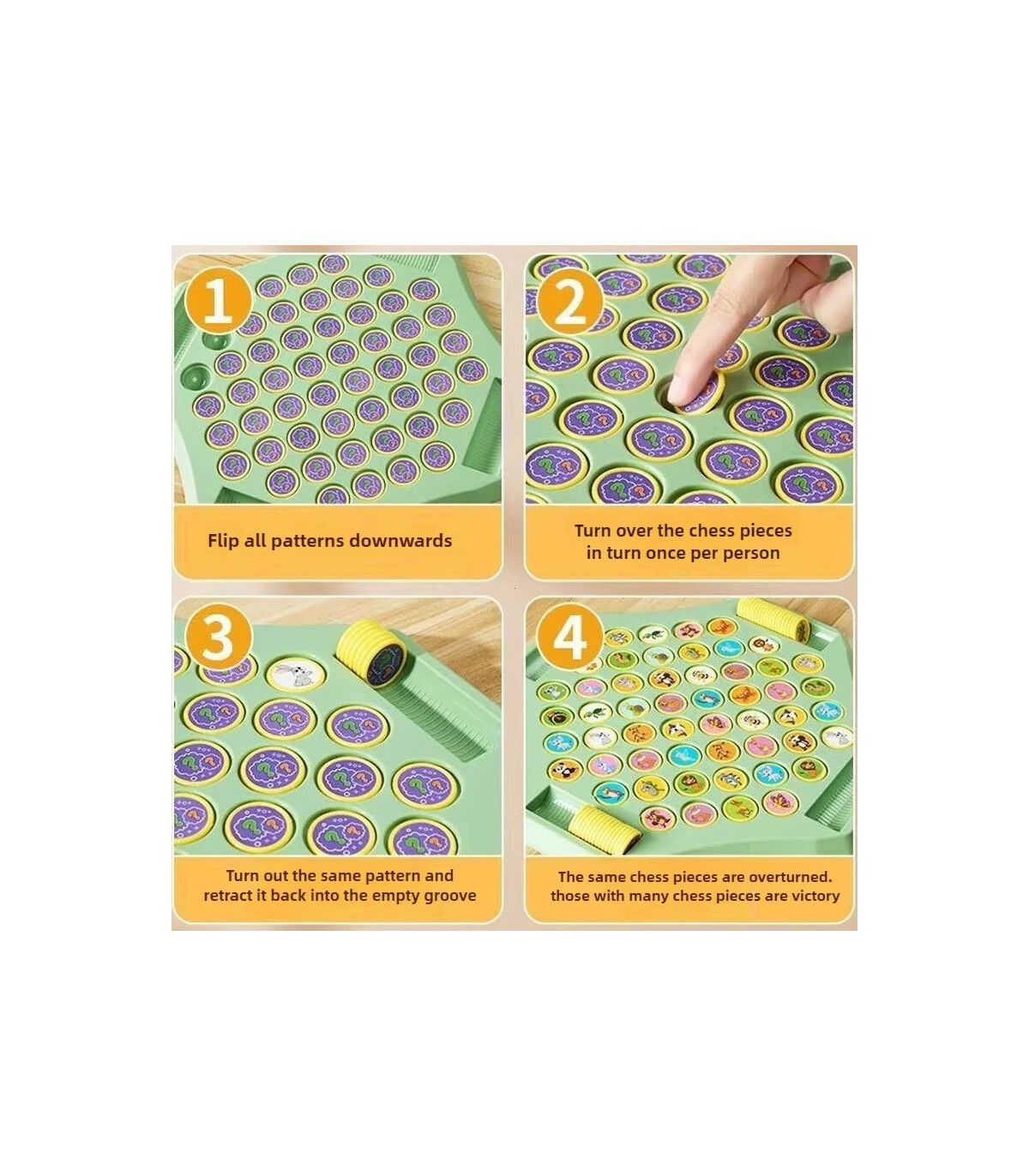 1

Flip all patterns downwards

2

Turn over the chess pieces in turn once per person

3

Turn out the same pattern and retract it back into the empty groove

4

The same chess pieces are overturned. those with many chess pieces are victory