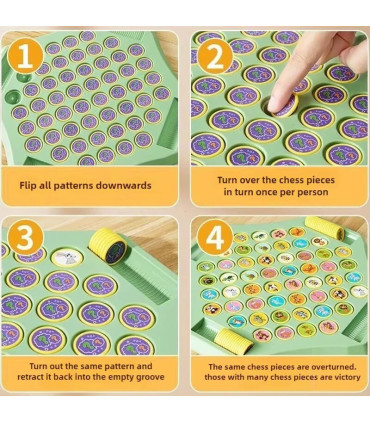 1

Flip all patterns downwards

2

Turn over the chess pieces in turn once per person

3

Turn out the same pattern and retract it back into the empty groove

4

The same chess pieces are overturned. those with many chess pieces are victory