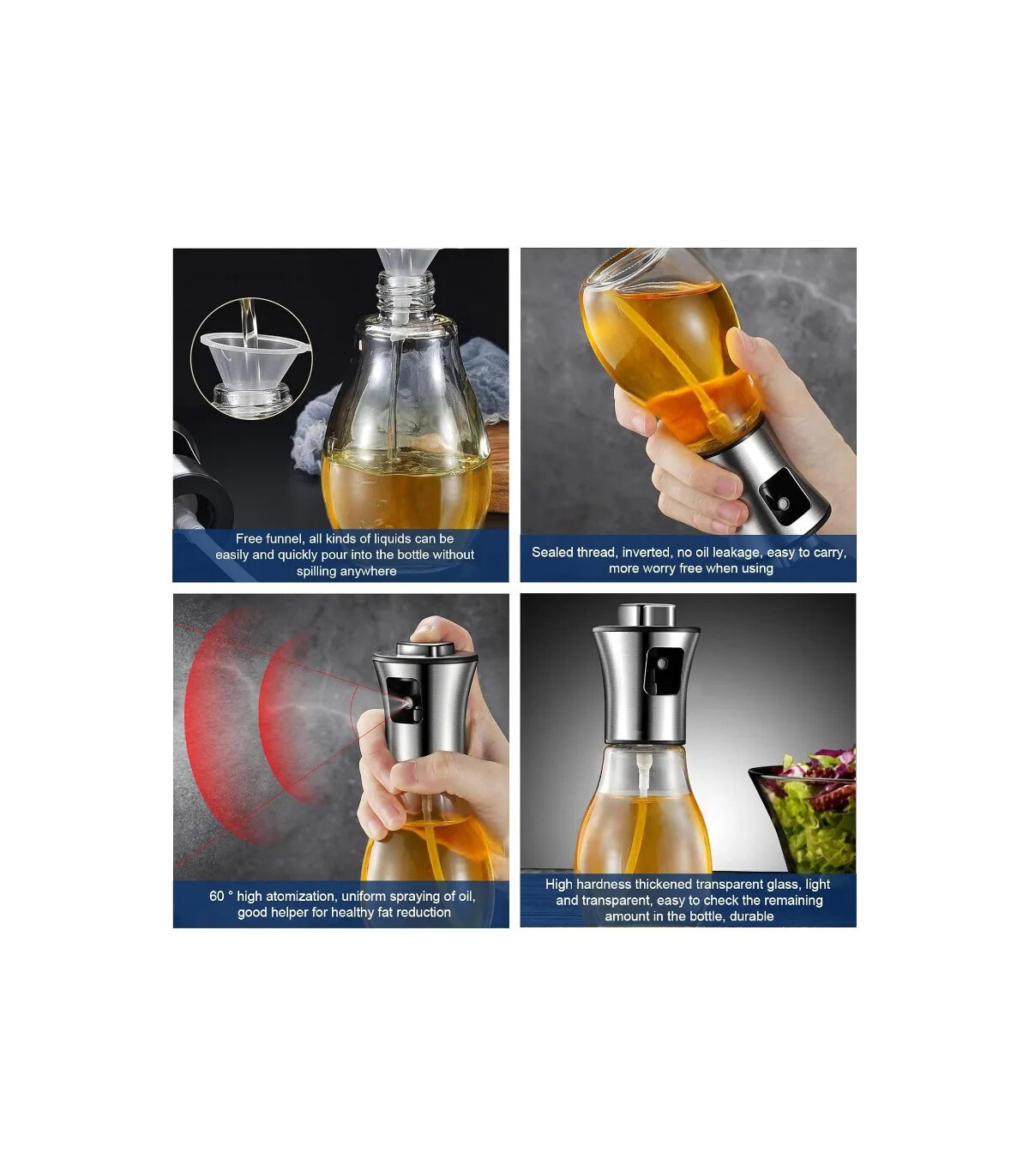 Free funnel, all kinds of liquids can be easily and quickly pour into the bottle without spilling anywhere

Sealed thread, inverted, no oil leakage, easy to carry, more worry free when using

60 ° high atomization, uniform spraying of oil, good helper for healthy fat reduction

High hardness thickened transparent glass, light and transparent, easy to check the remaining amount in the bottle, durable