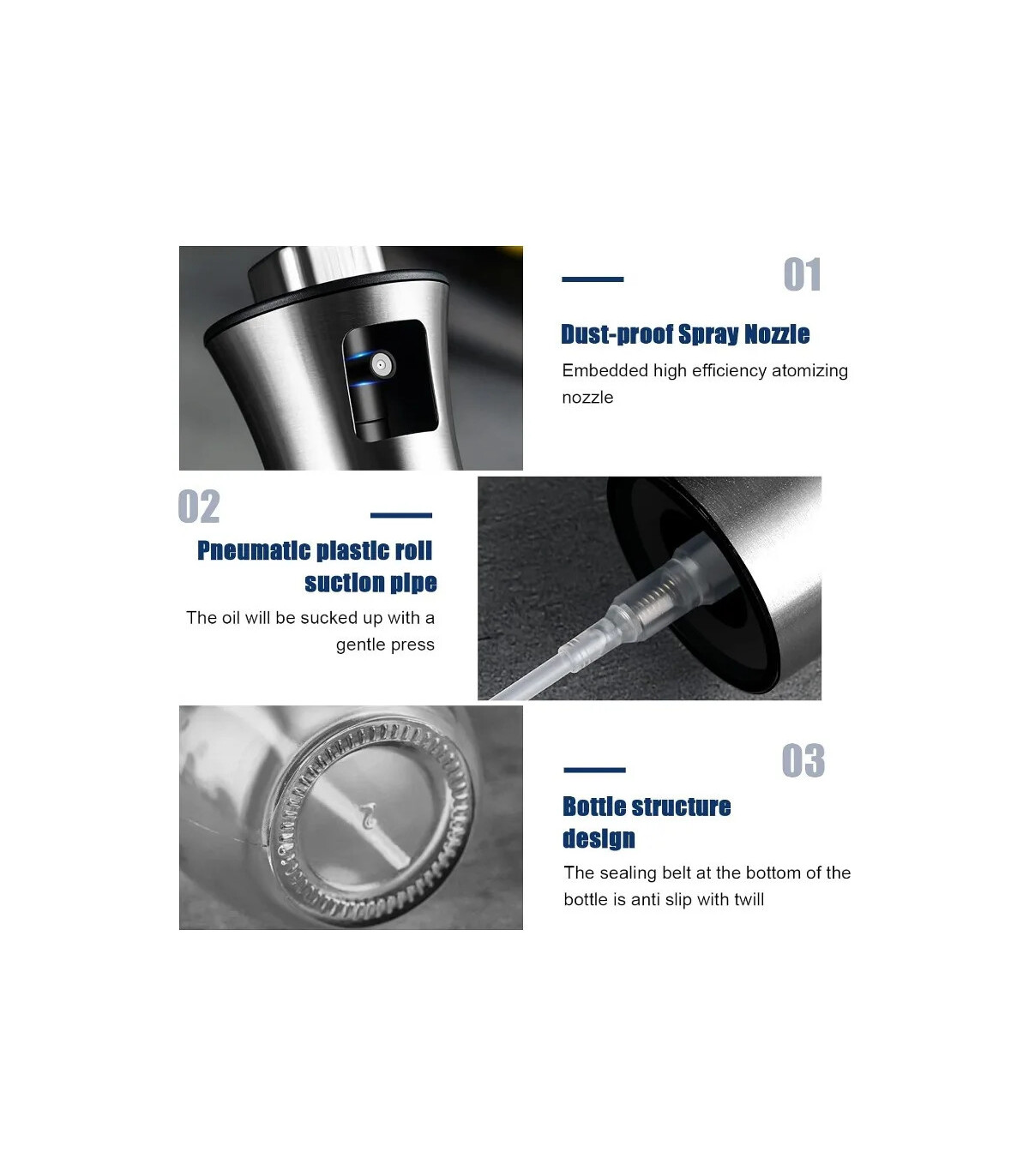 01

Dust-proof Spray Nozzle

Embedded high efficiency atomizing nozzle

02

Pneumatic plastic roll suction pipe

The oil will be sucked up with a gentle press

03

Bottle structure design

The sealing belt at the bottom of the bottle is anti slip with twill