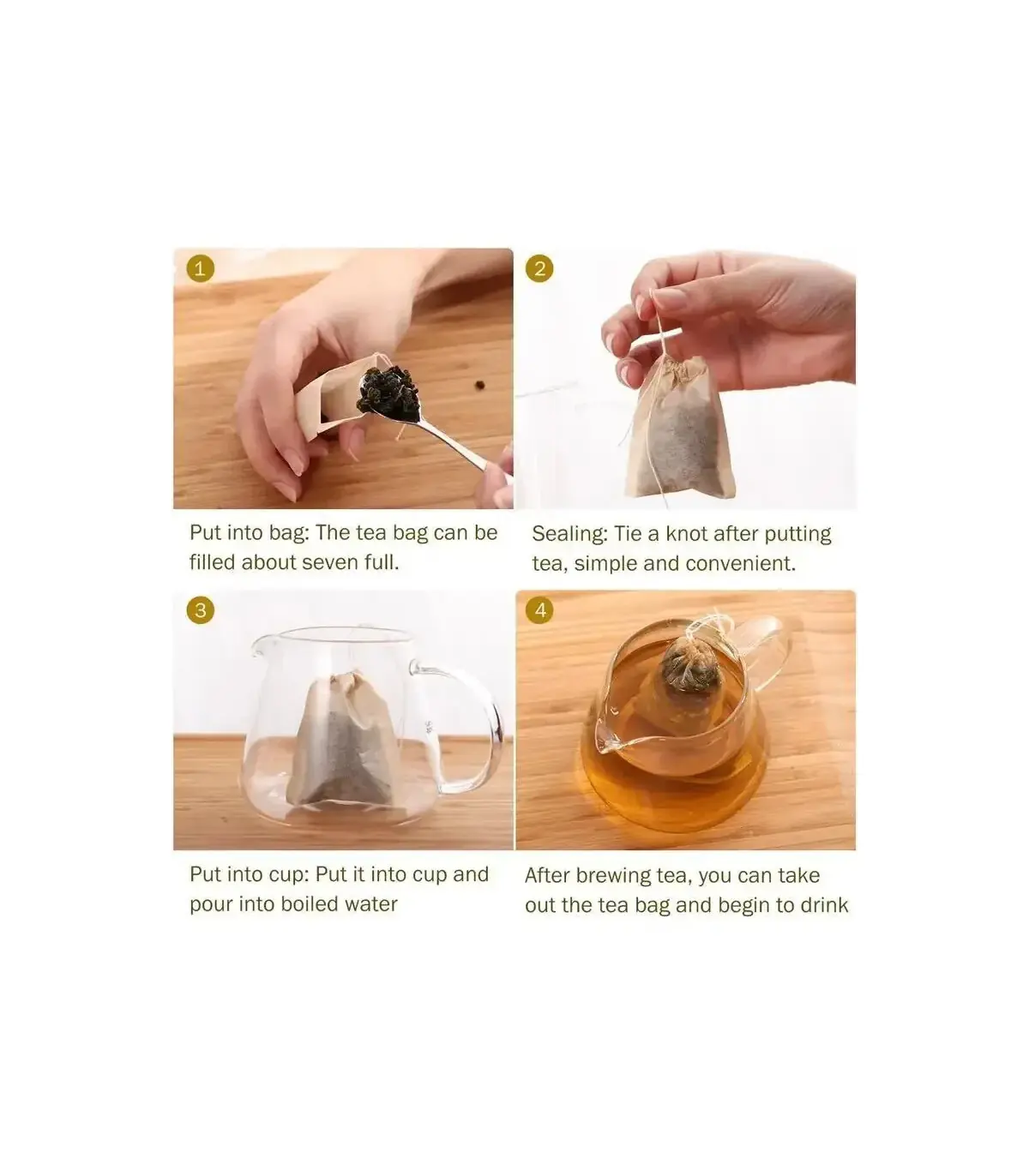 1

Put into bag: The tea bag can be filled about seven full.

2

Sealing: Tie a knot after putting tea, simple and convenient.

3

Put into cup: Put it into cup and pour into boiled water

4

After brewing tea, you can take out the tea bag and begin to drink