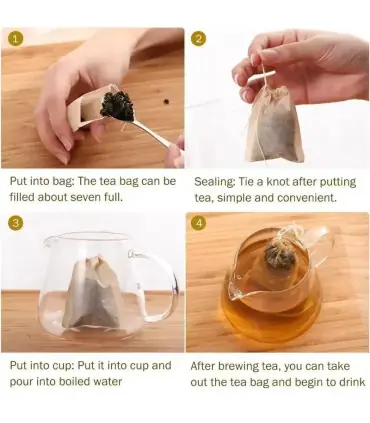 1

Put into bag: The tea bag can be filled about seven full.

2

Sealing: Tie a knot after putting tea, simple and convenient.

3

Put into cup: Put it into cup and pour into boiled water

4

After brewing tea, you can take out the tea bag and begin to drink