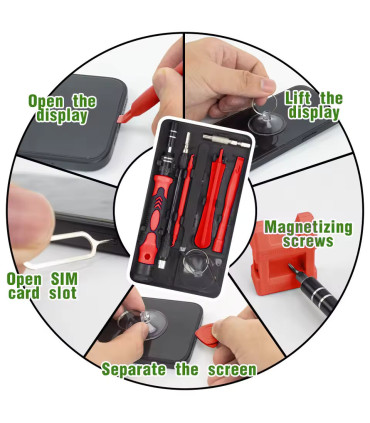 Open the display

Lift the display

Magnetizing screws

Open SIM card slot

Separate the screen