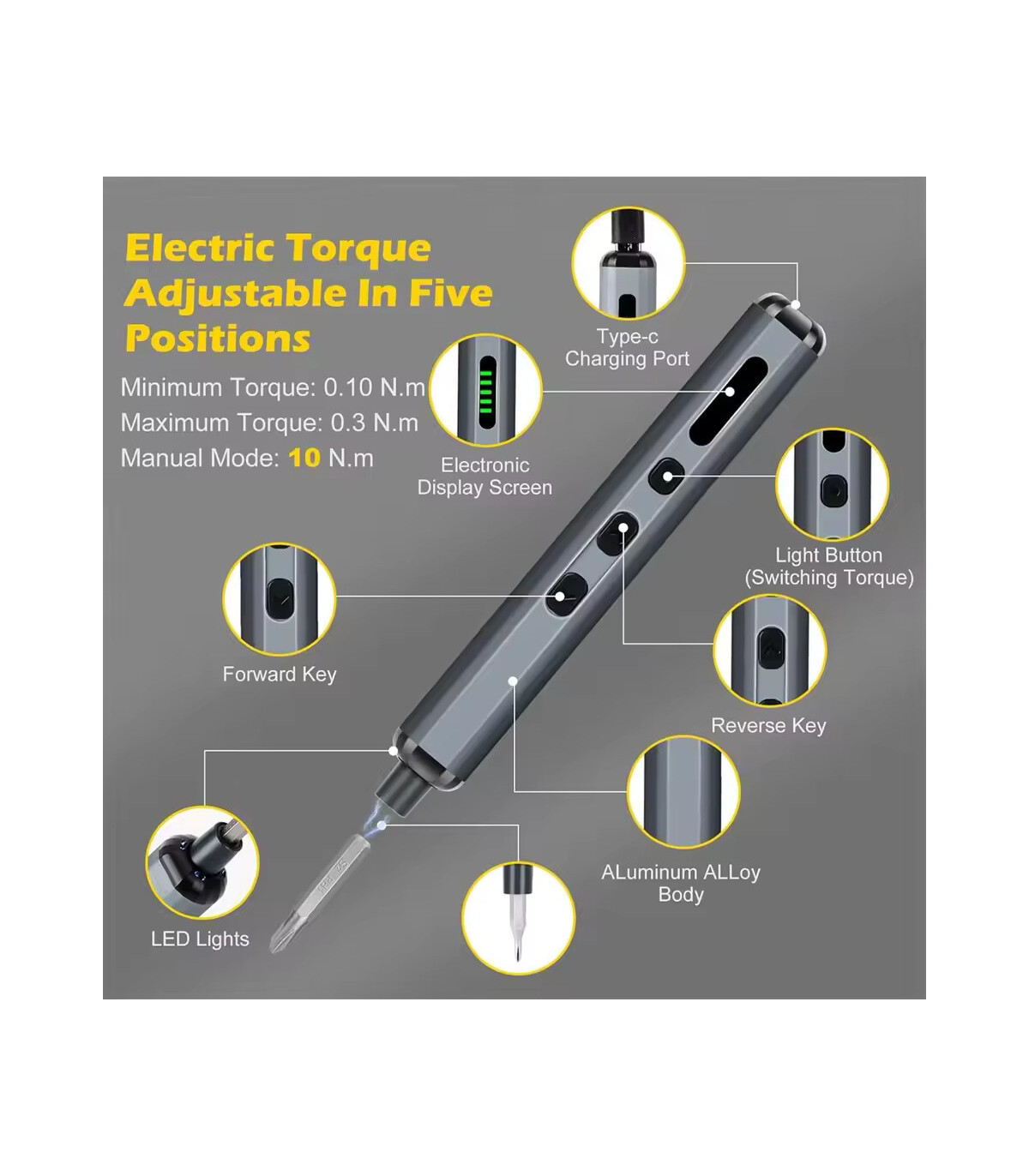 Electric Torque Adjustable In Five Positions

Minimum Torque: 0.10 N.m
Maximum Torque: 0.3 N.m
Manual Mode: 10 N.m

Type-c Charging Port

Electronic Display Screen

Light Button (Switching Torque)

Forward Key

Reverse Key

ALuminum ALLoy Body

LED Lights